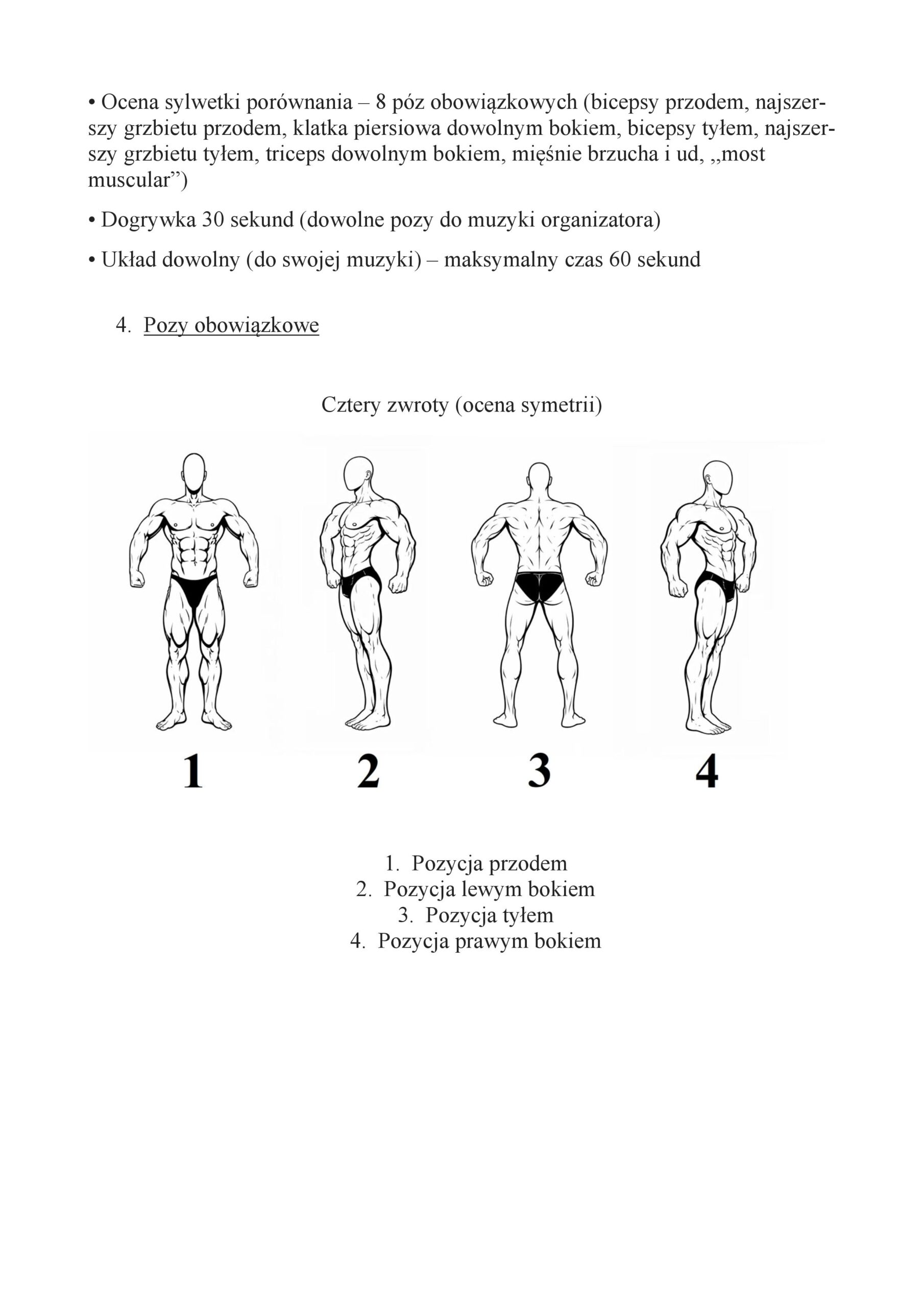 • Ocena sylwetki porównania – 8 póz obowiązkowych (bicepsy przodem, najszerszy grzbietu przodem, klatka piersiowa dowolnym bokiem, bicepsy tyłem, najszerszy grzbietu tyłem, triceps dowolnym bokiem, mięśnie brzucha i ud, „most muscular”)

• Dogrywka 30 sekund (dowolne pozy do muzyki organizatora)

• Układ dowolny (do swojej muzyki) – maksymalny czas 60 sekund

4. Pozy obowiązkowe

Cztery zwroty (ocena symetrii)

1 2 3 4

1. Pozycja przodem
2. Pozycja lewym bokiem
3. Pozycja tyłem
4. Pozycja prawym bokiem